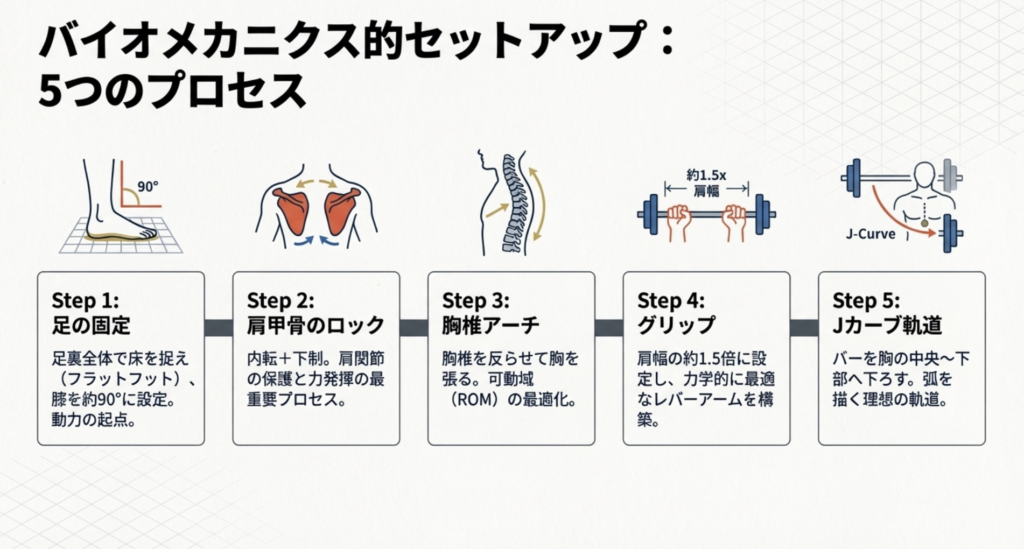 バイオメカニクス的セットアップ：
5つのプロセス

90°

約1.5x
肩幅

J-Curve

Step 1:
足の固定

足裏全体で床を捉え（フラットフット）、膝を約90°に設定。動力の起点。

Step 2:
肩甲骨のロック

内転＋下制。肩関節の保護と力発揮の最重要プロセス。

Step 3:
胸椎アーチ

胸椎を反らせて胸を張る。可動域（ROM）の最適化。

Step 4:
グリップ

肩幅の約1.5倍に設定し、力学的に最適なレバーアームを構築。

Step 5:
Jカーブ軌道

バーを胸の中央〜下部へ下ろす。弧を描く理想の軌道。