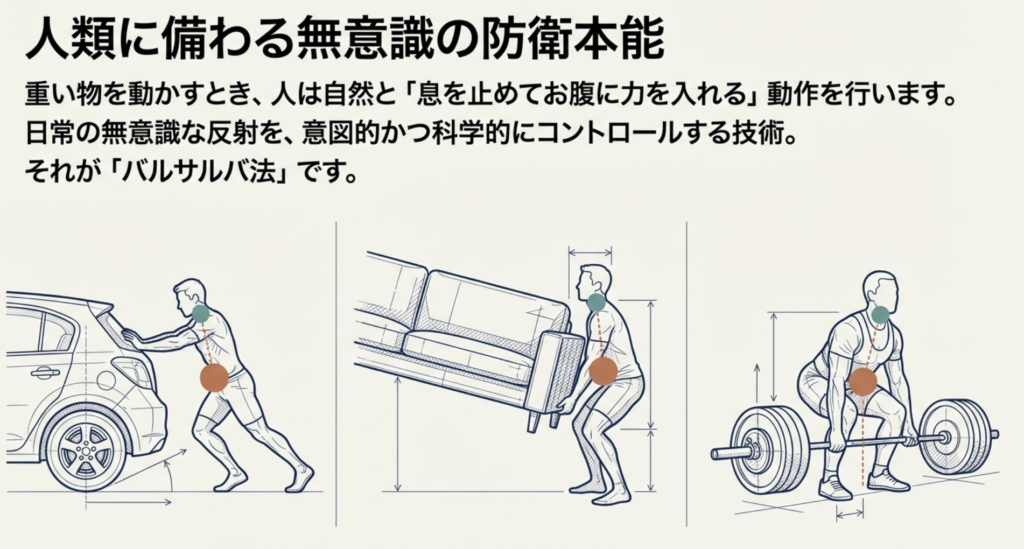 人類に備わる無意識の防衛本能

重い物を動かすとき、人は自然と「息を止めてお腹に力を入れる」動作を行います。
日常の無意識な反射を、意図的かつ科学的にコントロールする技術。
それが「バルサルバ法」です。